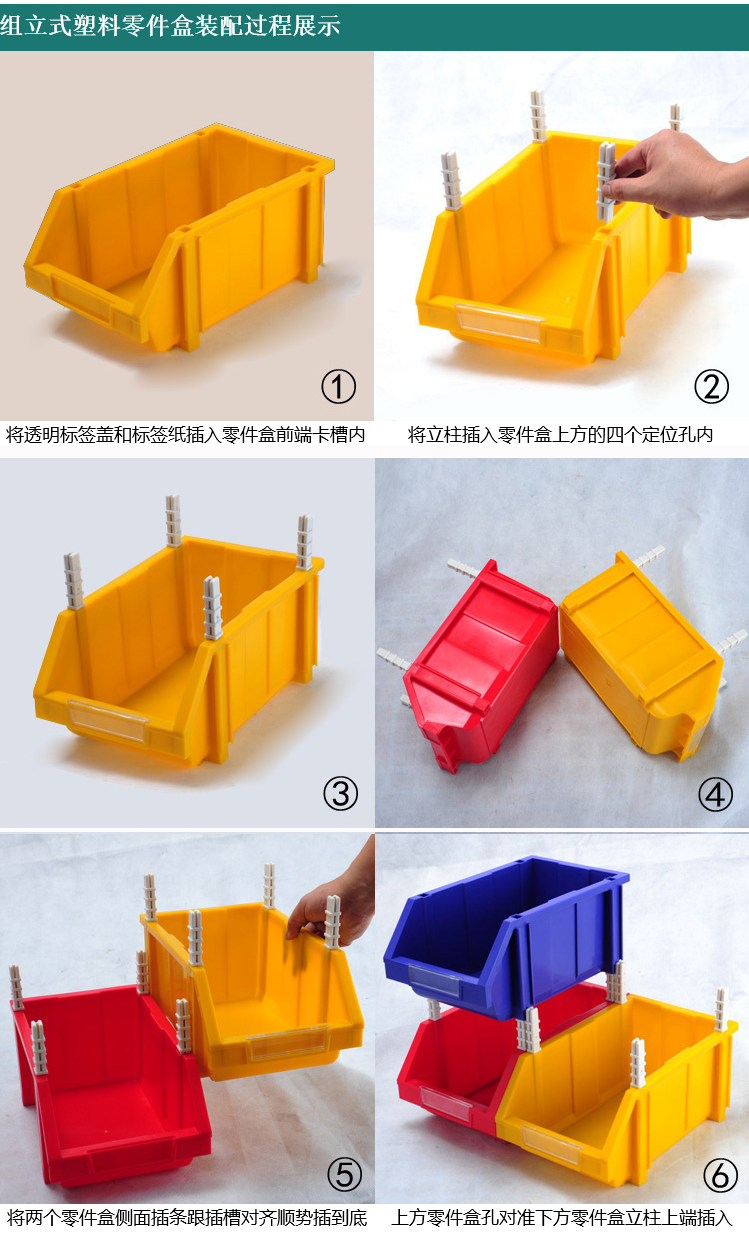 组立式塑料零件盒装配过程展示

①

将透明标签盖和标签纸插入零件盒前端卡槽内

②

将立柱插入零件盒上方的四个定位孔内

③

④

⑤

将两个零件盒侧面插条跟插槽对齐顺势插到底

⑥

上方零件盒孔对准下方零件盒立柱上端插入